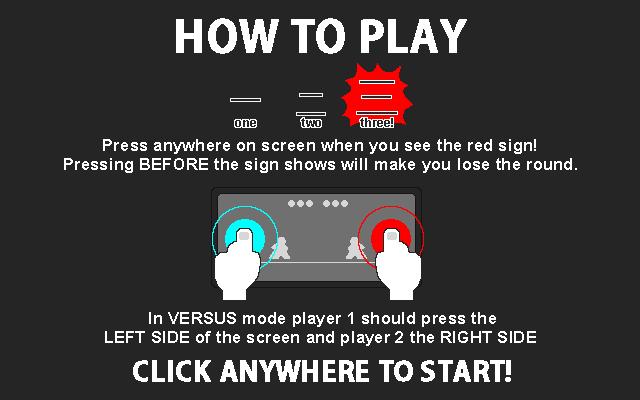 HOW TO PLAY

one two three!

Press anywhere on screen when you see the red sign!
Pressing BEFORE the sign shows will make you lose the round.

In VERSUS mode player 1 should press the LEFT SIDE of the screen and player 2 the RIGHT SIDE

CLICK ANYWHERE TO START!